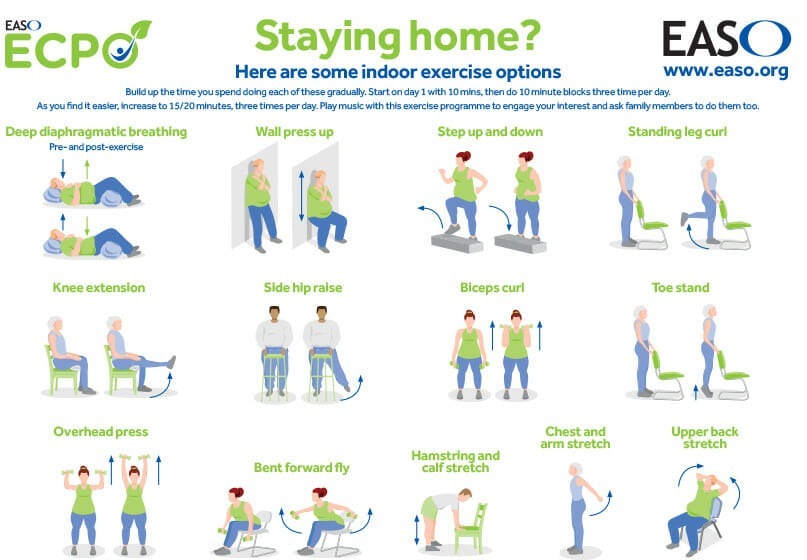 EASO ECPO

Staying home?

Here are some indoor exercise options

EASO
www.easo.org

Build up the time you spend doing each of these gradually. Start on day 1 with 10 mins, then do 10 minute blocks three time per day. As you find it easier, increase to 15/20 minutes, three times per day. Play music with this exercise programme to engage your interest and ask family members to do them too.

Deep diaphragmatic breathing
Pre- and post-exercise

Wall press up

Step up and down

Standing leg curl

Knee extension

Side hip raise

Biceps curl

Toe stand

Overhead press

Bent forward fly

Hamstring and calf stretch

Chest and arm stretch

Upper back stretch